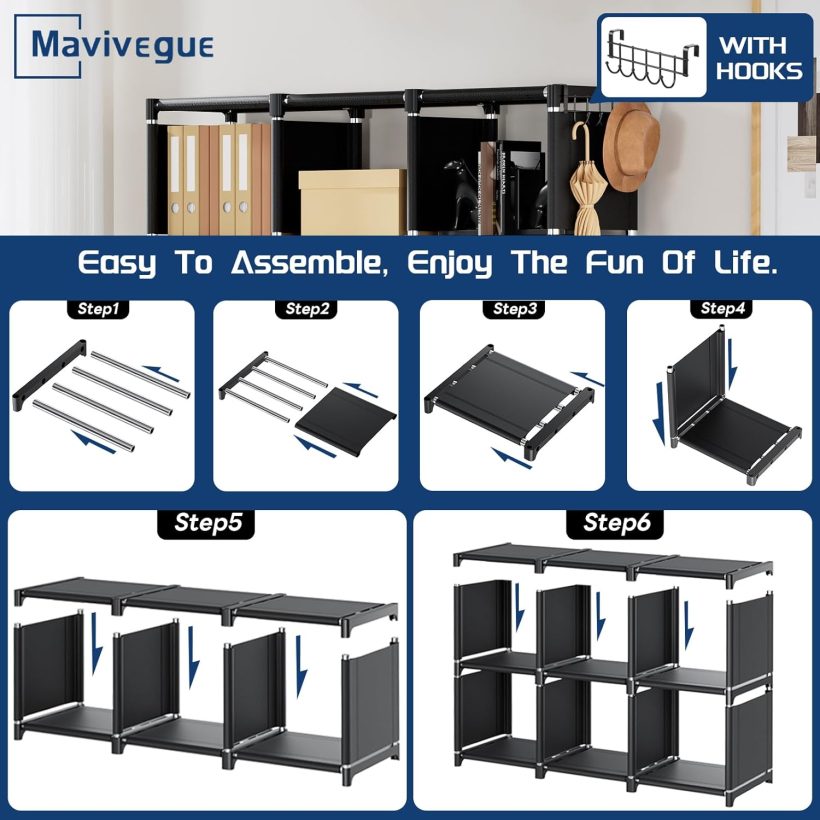 Mavivegue

WITH HOOKS

Easy To Assemble, Enjoy The Fun Of Life.

Step1

Step2

Step3

Step4

Step5

Step6